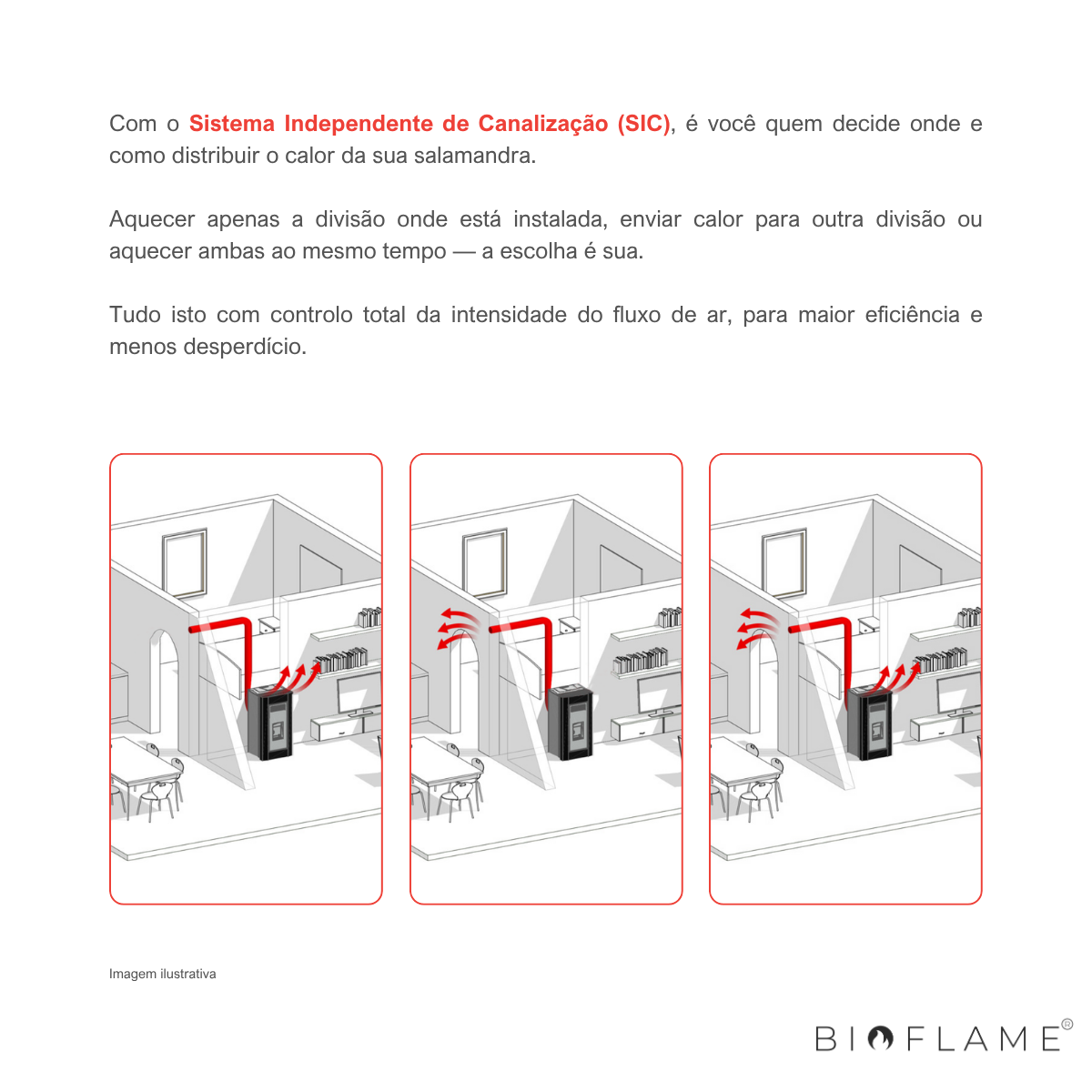 Com o Sistema Independente de Canalização (SIC), é você quem decide onde e como distribuir o calor da sua salamandra.

Aquecer apenas a divisão onde está instalada, enviar calor para outra divisão ou aquecer ambas ao mesmo tempo — a escolha é sua.

Tudo isto com controlo total da intensidade do fluxo de ar, para maior eficiência e menos desperdício.

Imagem ilustrativa

BIOFLAME®