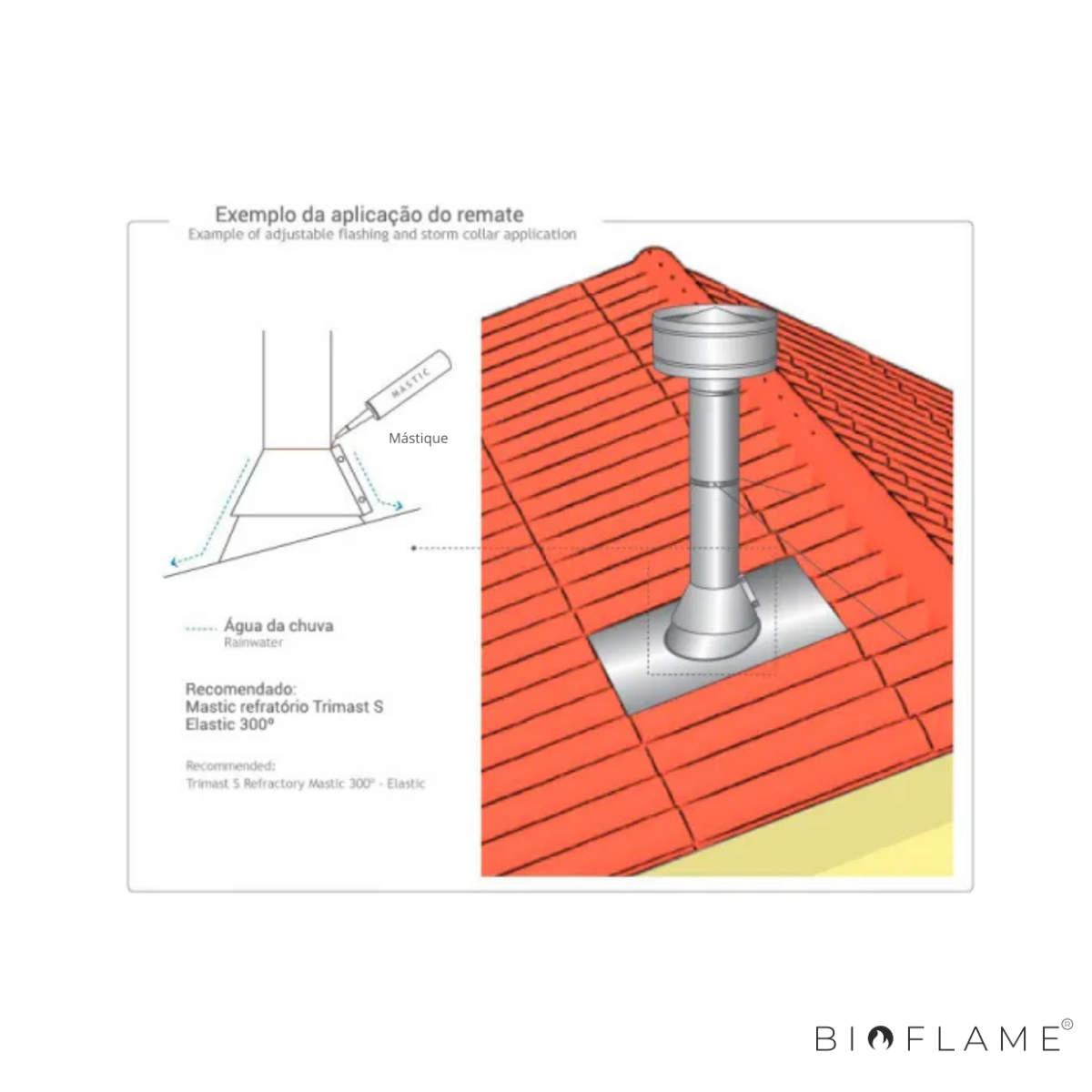 Exemplo da aplicação do remate
Example of adjustable flashing and storm collar application

MASTIC

Mástique

Água da chuva
Rainwater

Recomendado:
Mastic refratório Trimast S Elastic 300º

Recommended:
Trimast S Refractory Mastic 300º - Elastic

BIOFLAME®