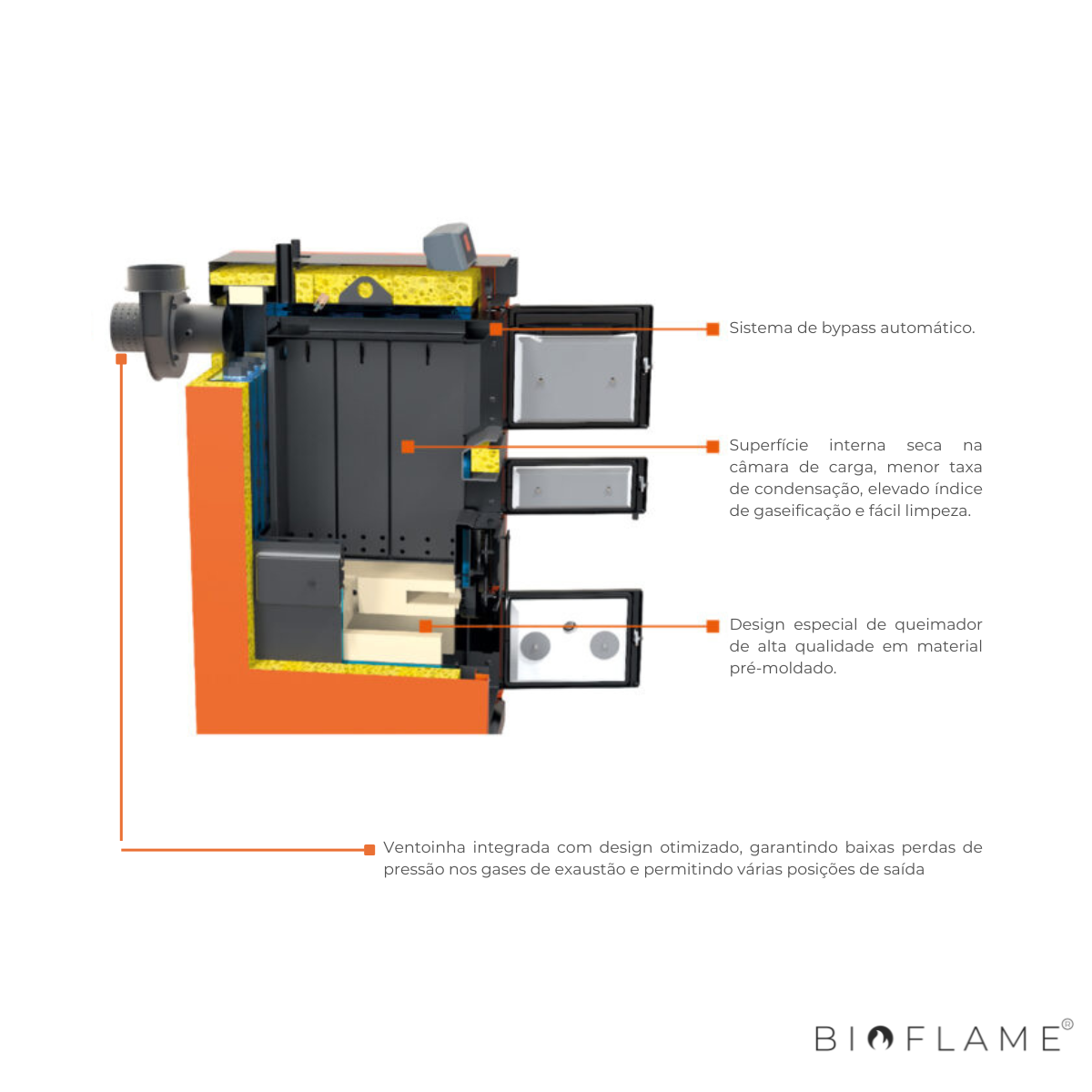 Sistema de bypass automático.

Superfície interna seca na câmara de carga, menor taxa de condensação, elevado índice de gaseificação e fácil limpeza.

Design especial de queimador de alta qualidade em material pré-moldado.

Ventoinha integrada com design otimizado, garantindo baixas perdas de pressão nos gases de exaustão e permitindo várias posições de saída

BIOFLAME®