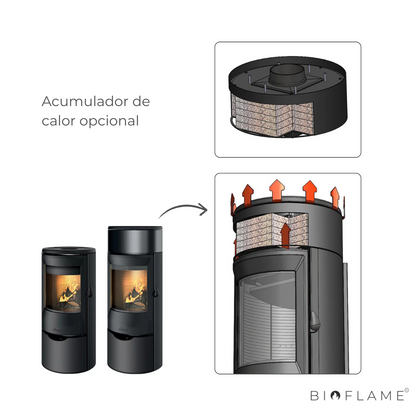 Acumulador de calor opcional

BIOFLAME®