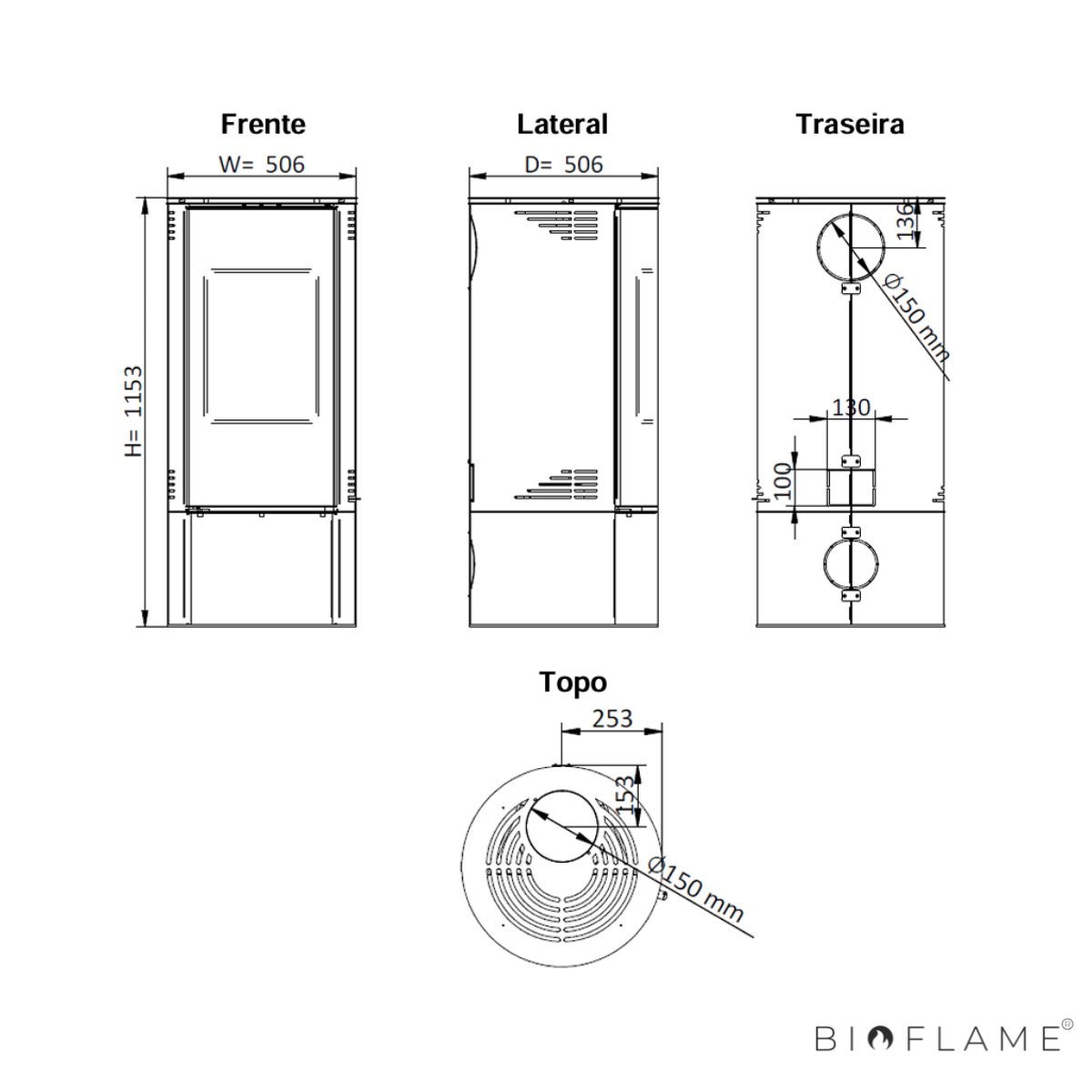 Frente
W= 506
H= 1153

Lateral
D= 506

Traseira
136
Ø150 mm
130
100

Topo
253
153
Ø150 mm

BIOFLAME®