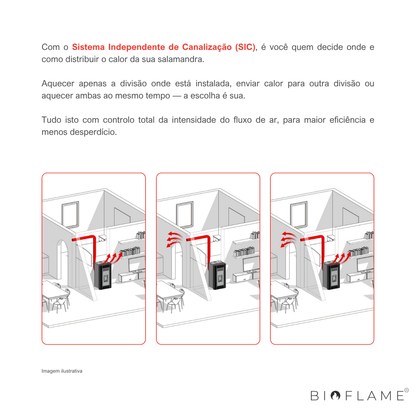 Com o Sistema Independente de Canalização (SIC), é você quem decide onde e como distribuir o calor da sua salamandra.

Aquecer apenas a divisão onde está instalada, enviar calor para outra divisão ou aquecer ambas ao mesmo tempo — a escolha é sua.

Tudo isto com controlo total da intensidade do fluxo de ar, para maior eficiência e menos desperdício.

Imagem ilustrativa

BIOFLAME®